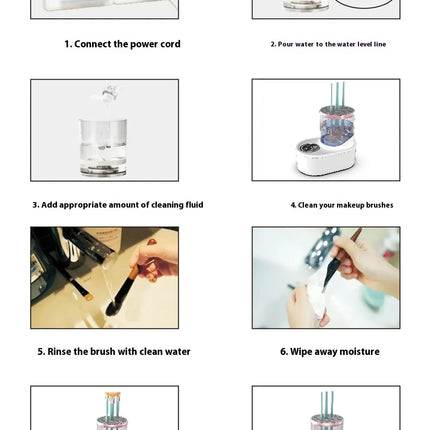 1. Connect the power cord

2. Pour water to the water level line

3. Add appropriate amount of cleaning fluid

4. Clean your makeup brushes

5. Rinse the brush with clean water

6. Wipe away moisture