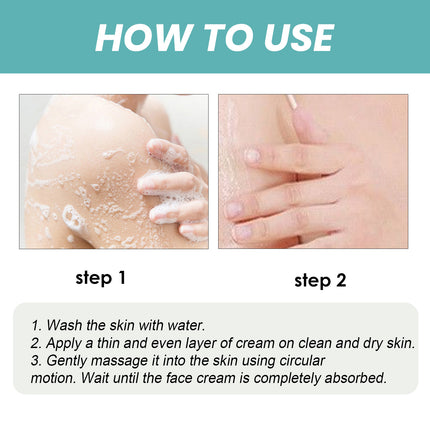 HOW TO USE

step 1

step 2

1. Wash the skin with water.
2. Apply a thin and even layer of cream on clean and dry skin.
3. Gently massage it into the skin using circular motion. Wait until the face cream is completely absorbed.