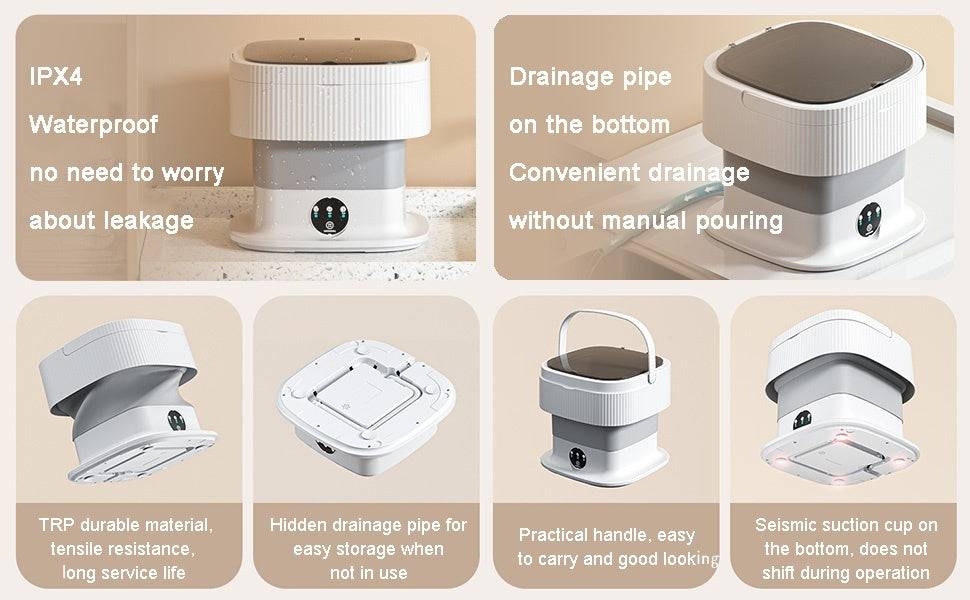 IPX4
Waterproof
no need to worry
about leakage

Drainage pipe
on the bottom
Convenient drainage
without manual pouring

TRP durable material, tensile resistance, long service life

Hidden drainage pipe for easy storage when not in use

Practical handle, easy to carry and good looking

Seismic suction cup on the bottom, does not shift during operation