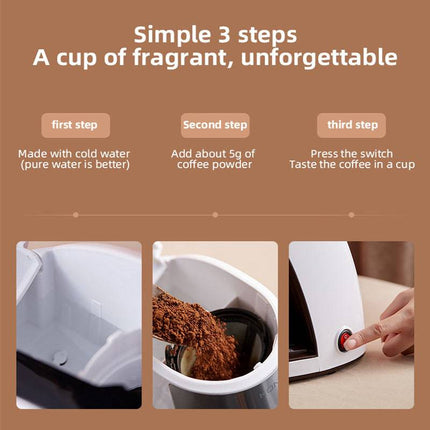 Simple 3 steps
A cup of fragrant, unforgettable

first step

Made with cold water
(pure water is better)

Second step

Add about 5g of
coffee powder

third step

Press the switch
Taste the coffee in a cup