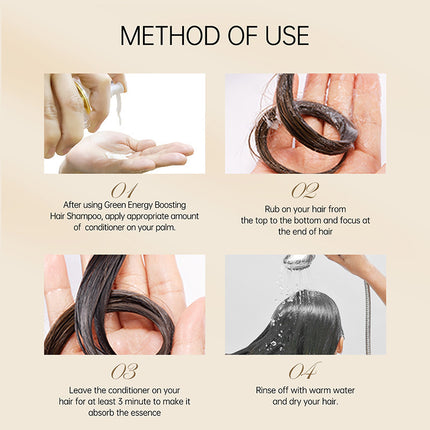 METHOD OF USE

01

After using Green Energy Boosting Hair Shampoo, apply appropriate amount of conditioner on your palm.

02

Rub on your hair from the top to the bottom and focus at the end of hair

03

Leave the conditioner on your hair for at least 3 minute to make it absorb the essence

04

Rinse off with warm water and dry your hair.