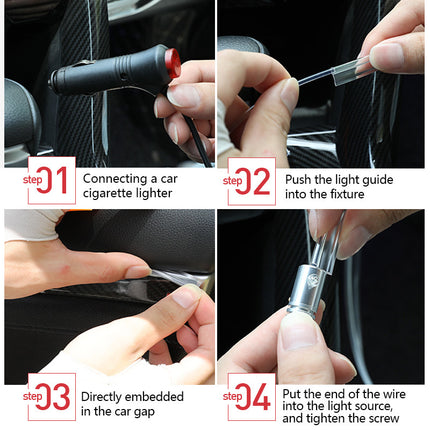 step 01 Connecting a car cigarette lighter

step 02 Push the light guide into the fixture

step 03 Directly embedded in the car gap

step 04 Put the end of the wire into the light source, and tighten the screw