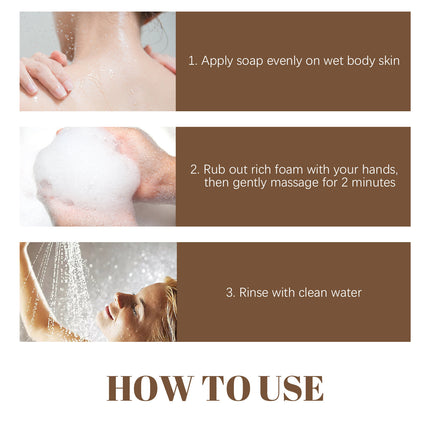 1. Apply soap evenly on wet body skin

2. Rub out rich foam with your hands, then gently massage for 2 minutes

3. Rinse with clean water

HOW TO USE