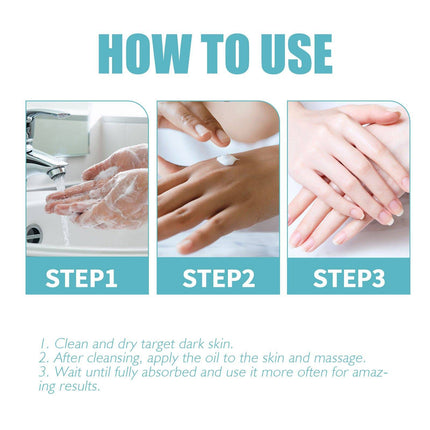 HOW TO USE

STEP1

STEP2

STEP3

1. Clean and dry target dark skin.
2. After cleansing, apply the oil to the skin and massage.
3. Wait until fully absorbed and use it more often for amazing results.