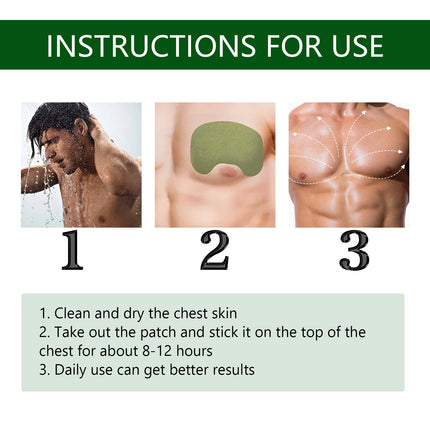 INSTRUCTIONS FOR USE

1

2

3

1. Clean and dry the chest skin
2. Take out the patch and stick it on the top of the chest for about 8-12 hours
3. Daily use can get better results