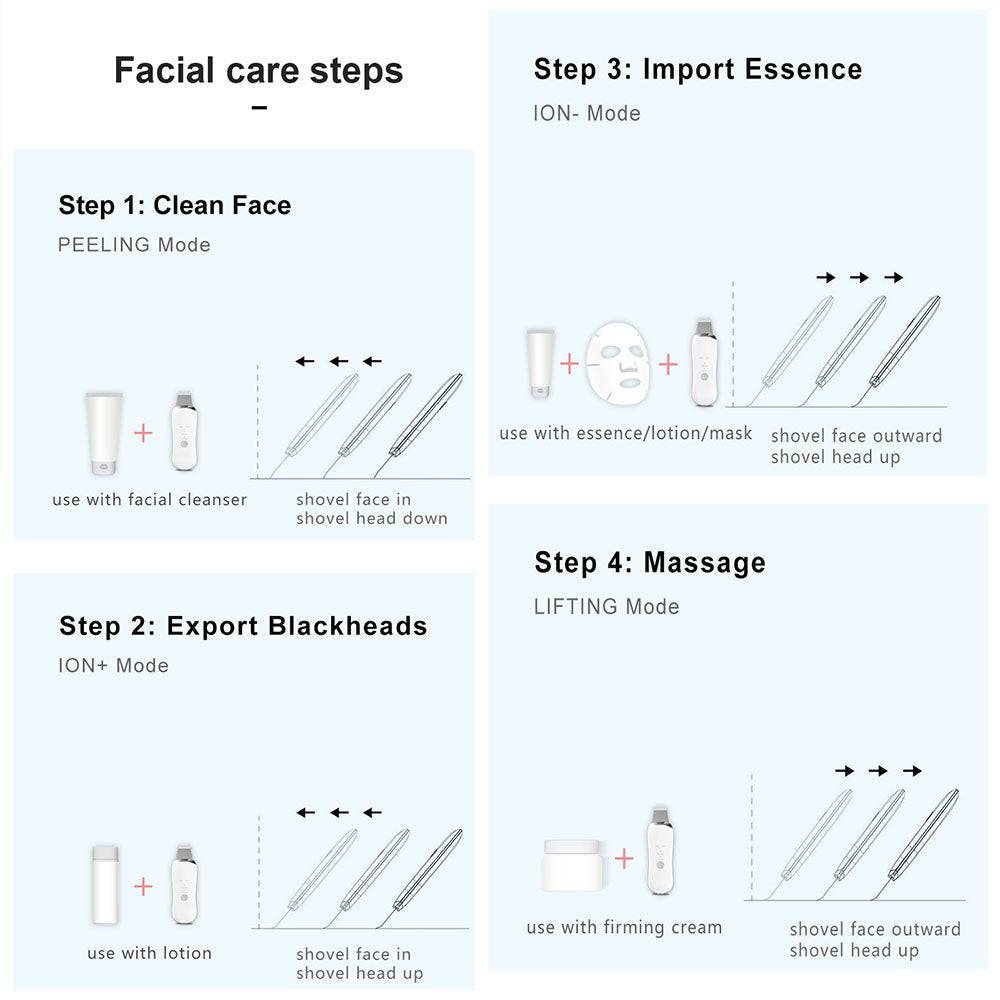 Facial care steps

Step 1: Clean Face
PEELING Mode

use with facial cleanser

shovel face in
shovel head down

Step 2: Export Blackheads
ION+ Mode

use with lotion

shovel face in
shovel head up

Step 3: Import Essence
ION- Mode

use with essence/lotion/mask

shovel face outward
shovel head up

Step 4: Massage
LIFTING Mode

use with firming cream

shovel face outward
shovel head up