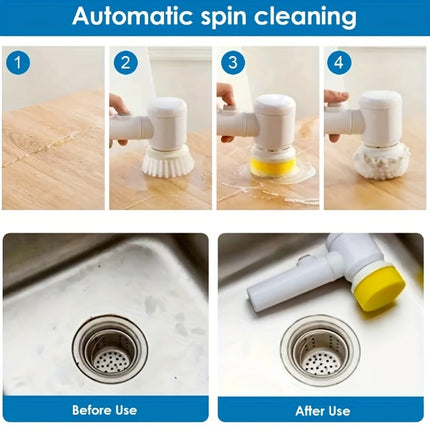 Automatic spin cleaning

1

2

3

4

Before Use

After Use