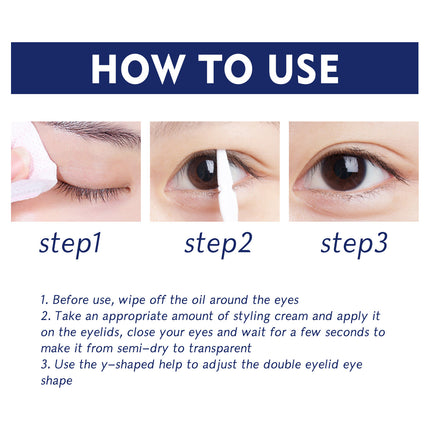 HOW TO USE

step1

step2

step3

1. Before use, wipe off the oil around the eyes
2. Take an appropriate amount of styling cream and apply it on the eyelids, close your eyes and wait for a few seconds to make it from semi-dry to transparent
3. Use the y-shaped help to adjust the double eyelid eye shape