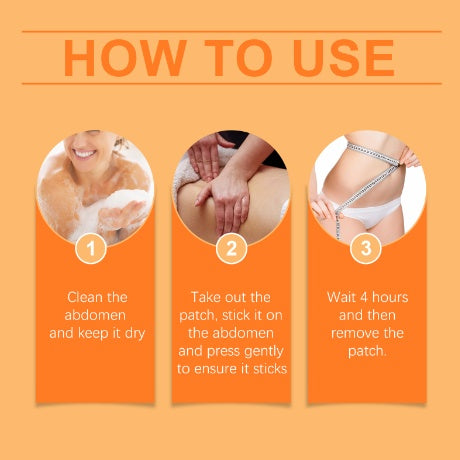 HOW TO USE

1

Clean the abdomen and keep it dry

2

Take out the patch, stick it on the abdomen and press gently to ensure it sticks

3

Wait 4 hours and then remove the patch.